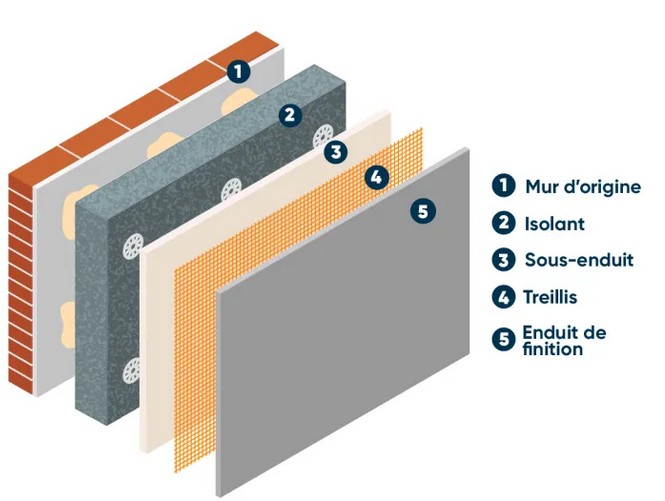 1
2
3
4
5

1 Mur d'origine
2 Isolant
3 Sous-enduit
4 Treillis
5 Enduit de finition